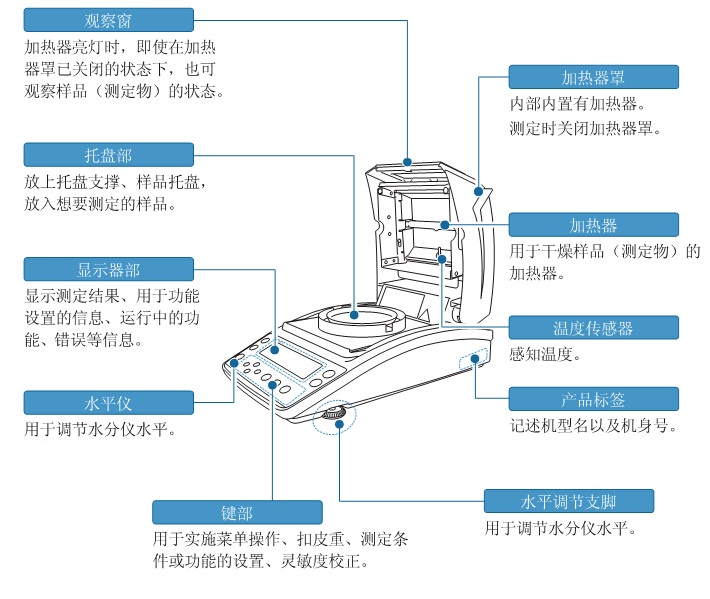 观察窗
加热器亮灯时，即使在加热器罩已关闭的状态下，也可观察样品（测定物）的状态。

托盘部
放上托盘支撑、样品托盘，放入想要测定的样品。

显示器部
显示测定结果、用于功能设置的信息、运行中的功能、错误等信息。

水平仪
用于调节水分仪水平。

键部
用于实施菜单操作、扣皮重、测定条件或功能的设置、灵敏度校正。

加热器罩
内部内置有加热器。
测定时关闭加热器罩。

加热器
用于干燥样品（测定物）的加热器。

温度传感器
感知温度。

产品标签
记述机型名以及机身号。

水平调节支脚
用于调节水分仪水平。